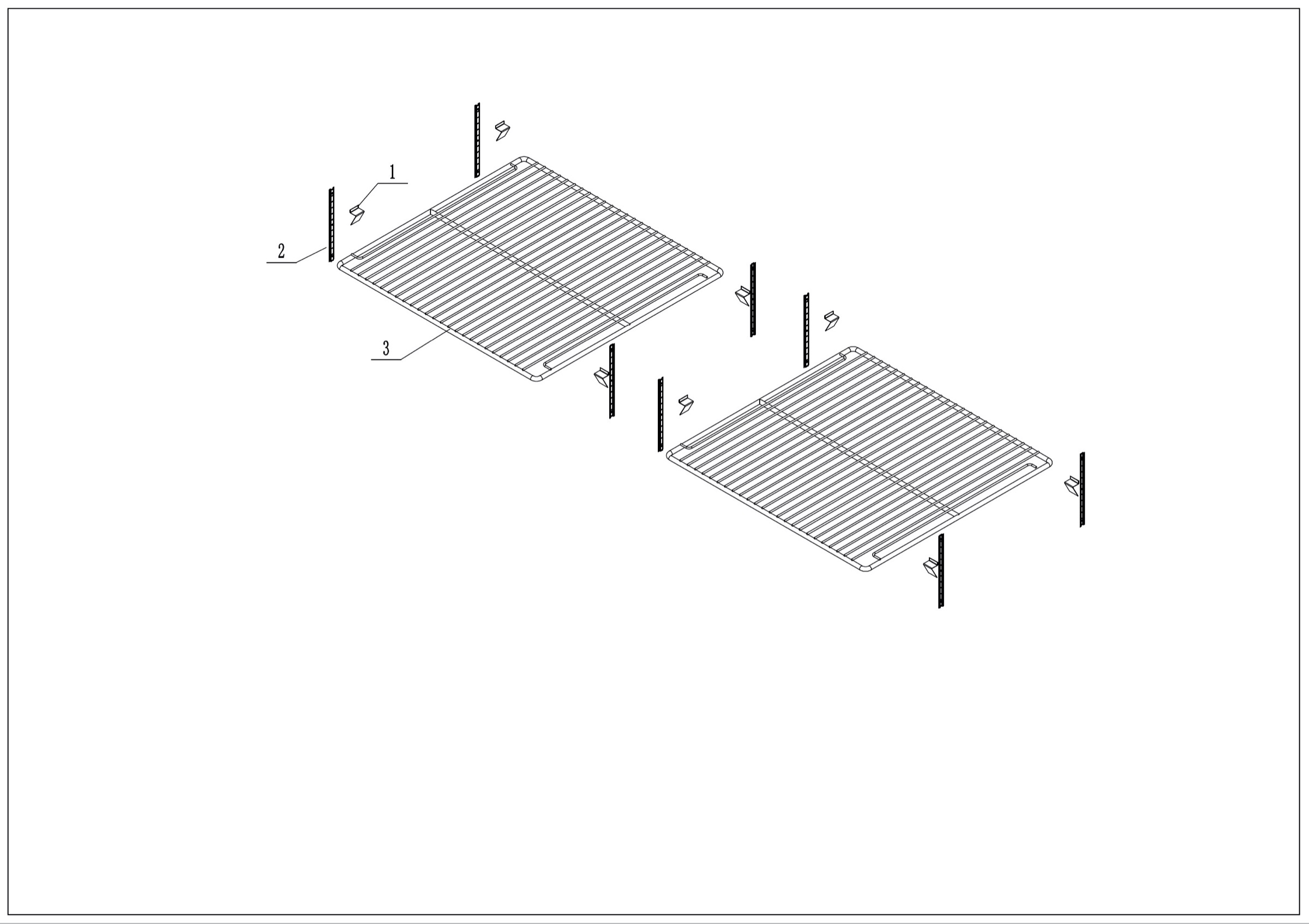 1

2

3